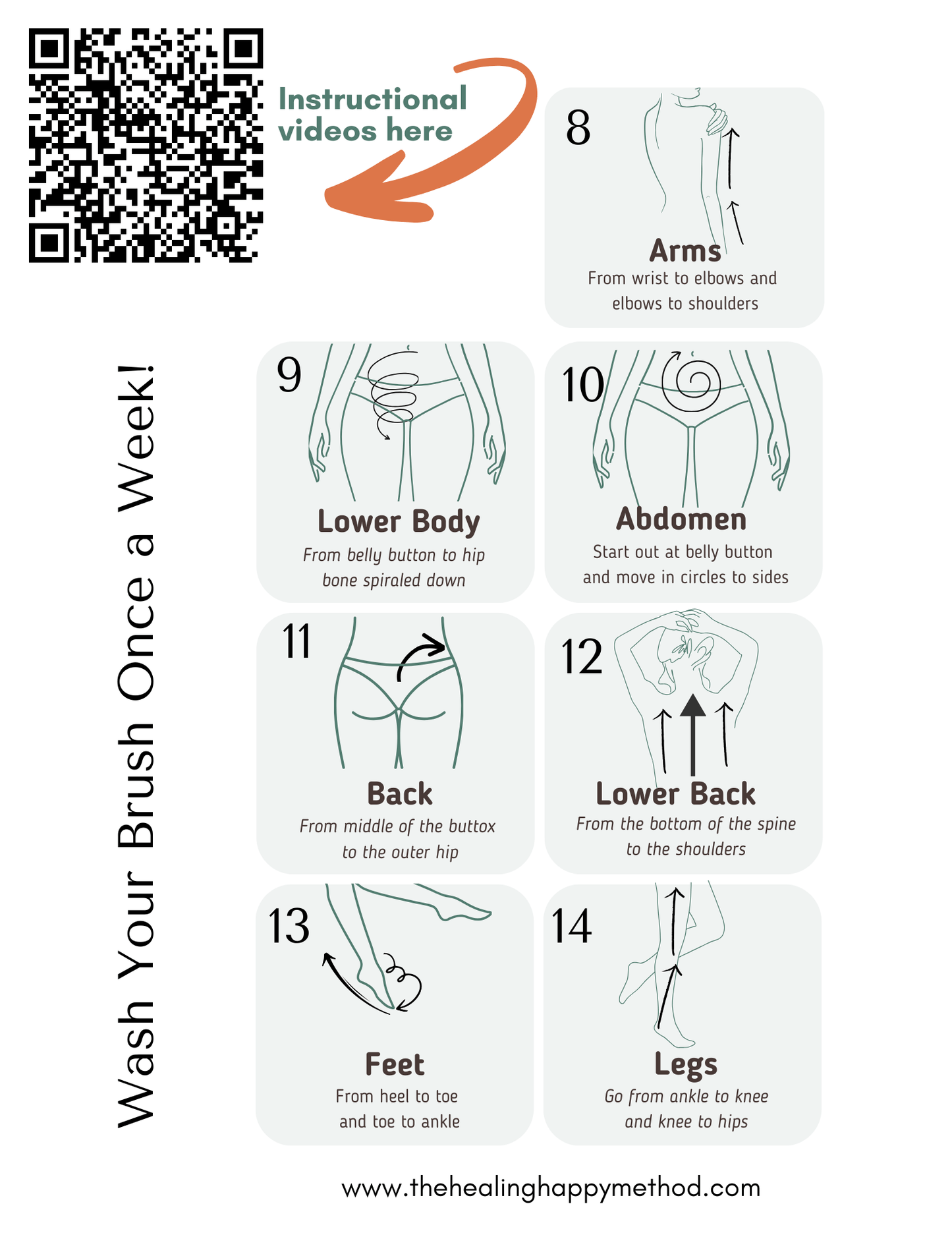 Instructional videos here

Wash Your Brush Once a Week!

8
Arms
From wrist to elbows and elbows to shoulders

9
Lower Body
From belly button to hip bone spiraled down

10
Abdomen
Start out at belly button and move in circles to sides

11
Back
From middle of the buttox to the outer hip

12
Lower Back
From the bottom of the spine to the shoulders

13
Feet
From heel to toe and toe to ankle

14
Legs
Go from ankle to knee and knee to hips

www.thehealinghappymethod.com