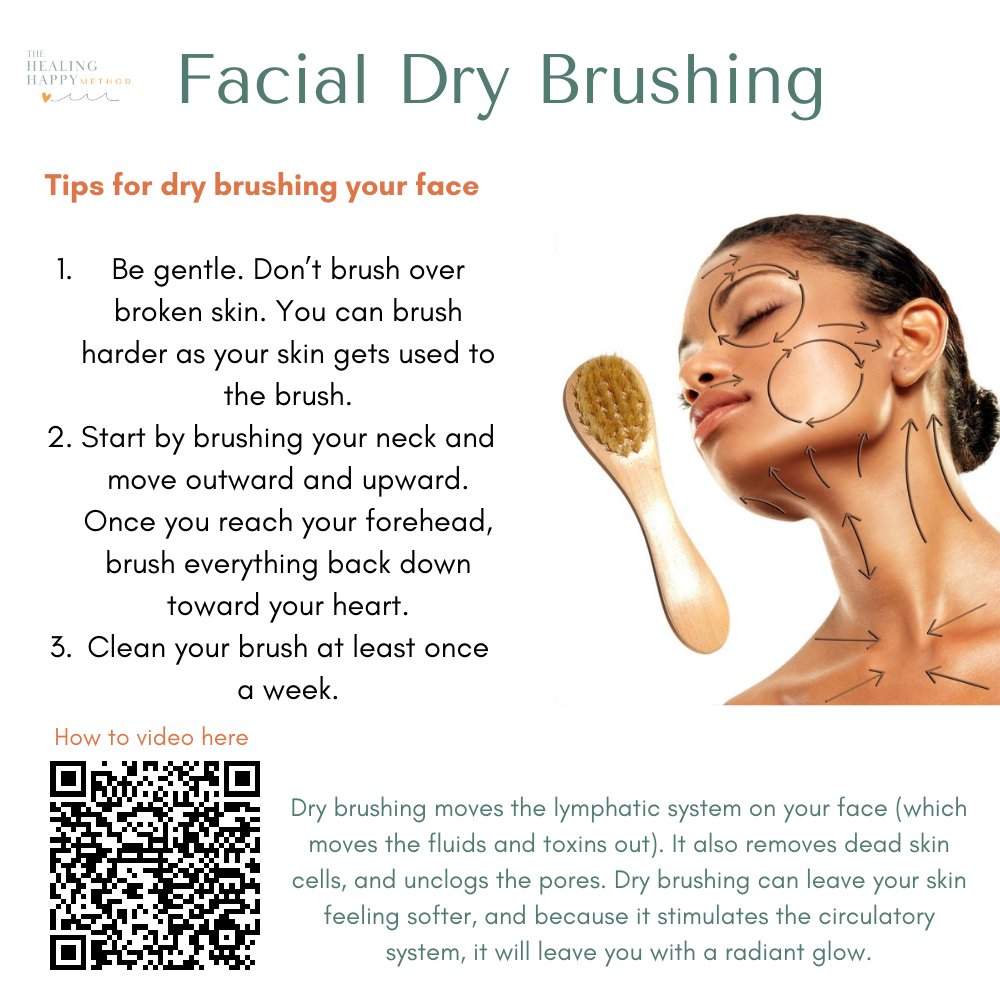 THE HEALING HAPPY METHOD

Facial Dry Brushing

Tips for dry brushing your face

1. Be gentle. Don't brush over broken skin. You can brush harder as your skin gets used to the brush.
2. Start by brushing your neck and move outward and upward. Once you reach your forehead, brush everything back down toward your heart.
3. Clean your brush at least once a week.

How to video here

Dry brushing moves the lymphatic system on your face (which moves the fluids and toxins out). It also removes dead skin cells, and unclogs the pores. Dry brushing can leave your skin feeling softer, and because it stimulates the circulatory system, it will leave you with a radiant glow.