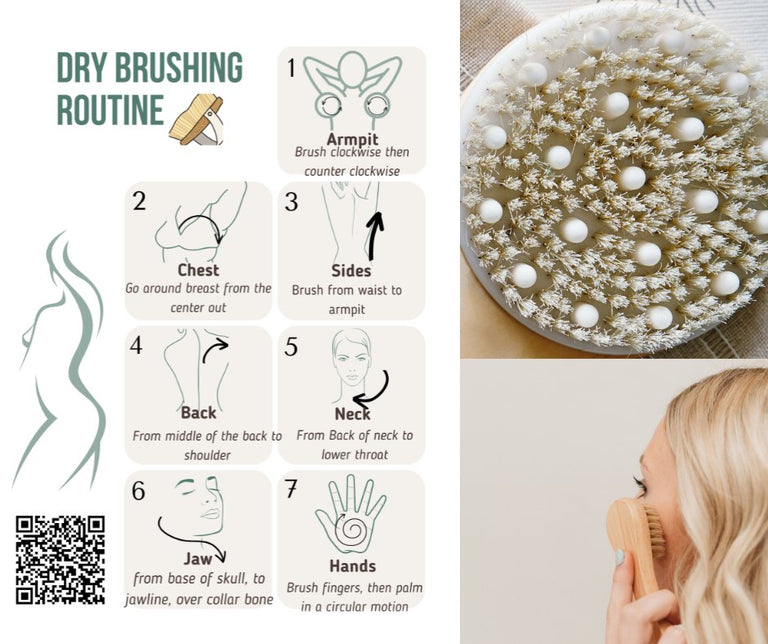 DRY BRUSHING ROUTINE

1
Armpit
Brush clockwise then counter clockwise

2
Chest
Go around breast from the center out

3
Sides
Brush from waist to armpit

4
Back
From middle of the back to shoulder

5
Neck
From Back of neck to lower throat

6
Jaw
from base of skull, to jawline, over collar bone

7
Hands
Brush fingers, then palm in a circular motion